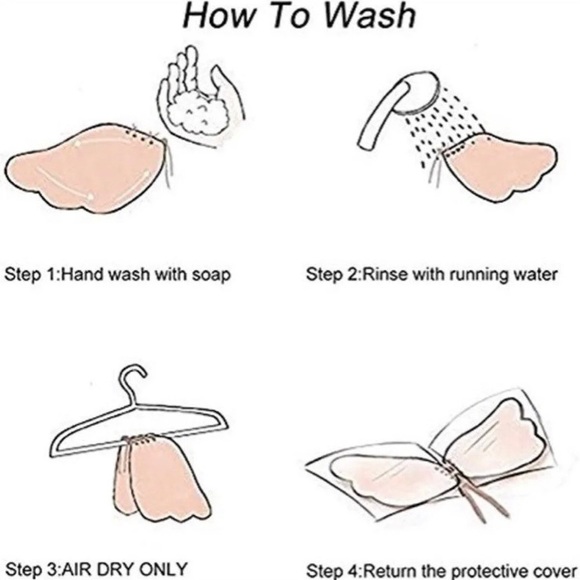 How To Wash

Step 1:Hand wash with soap

Step 2:Rinse with running water

Step 3:AIR DRY ONLY

Step 4:Return the protective cover